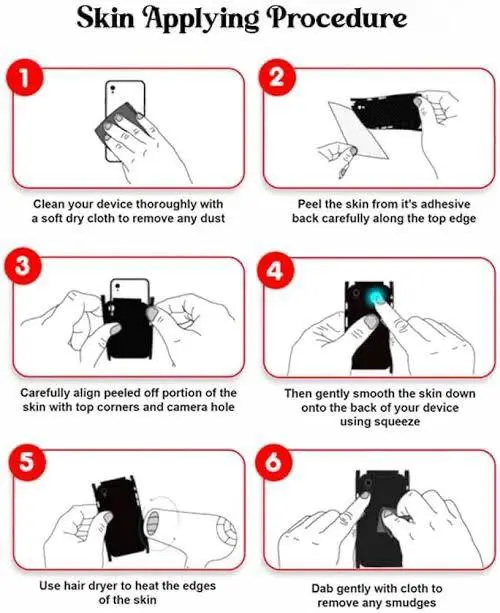 Skin Applying Procedure

1

Clean your device thoroughly with a soft dry cloth to remove any dust

2

Peel the skin from it's adhesive back carefully along the top edge

3

Carefully align peeled off portion of the skin with top corners and camera hole

4

Then gently smooth the skin down onto the back of your device using squeeze

5

Use hair dryer to heat the edges of the skin

6

Dab gently with cloth to remove any smudges